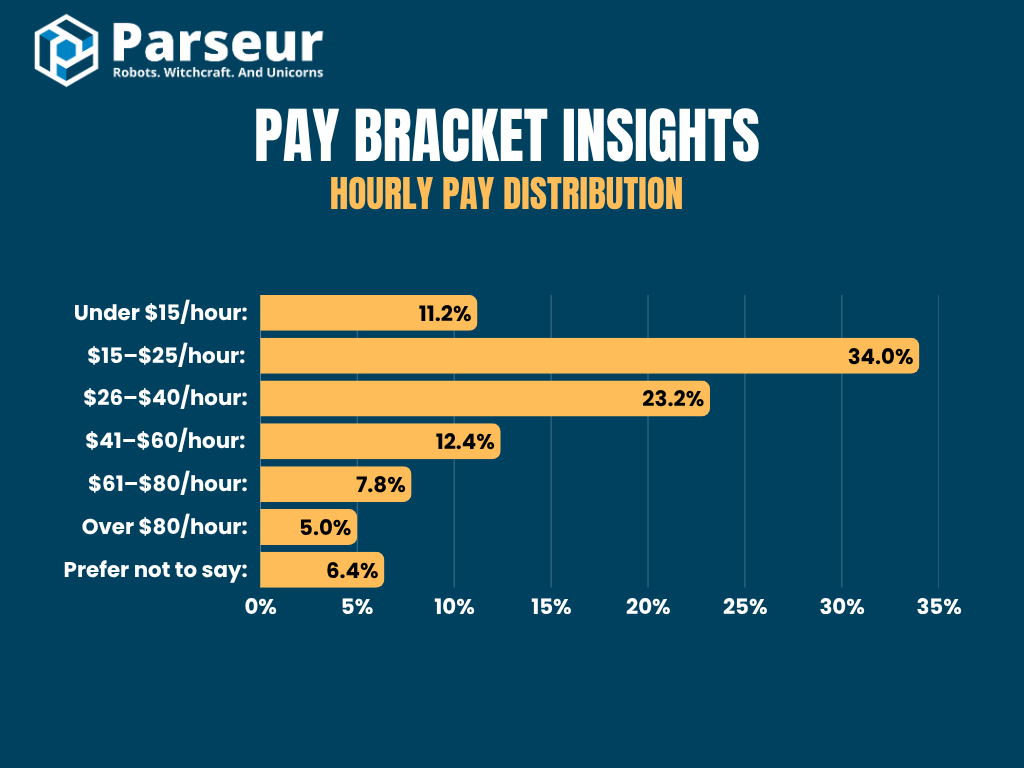 Parseur
Robots. Witchcraft. And Unicorns

PAY BRACKET INSIGHTS
HOURLY PAY DISTRIBUTION

Under \$15/hour: 11.2%
\$15–\$25/hour: 34.0%
\$26–\$40/hour: 23.2%
\$41–\$60/hour: 12.4%
\$61–\$80/hour: 7.8%
Over \$80/hour: 5.0%
Prefer not to say: 6.4%

0% 5% 10% 15% 20% 25% 30% 35%