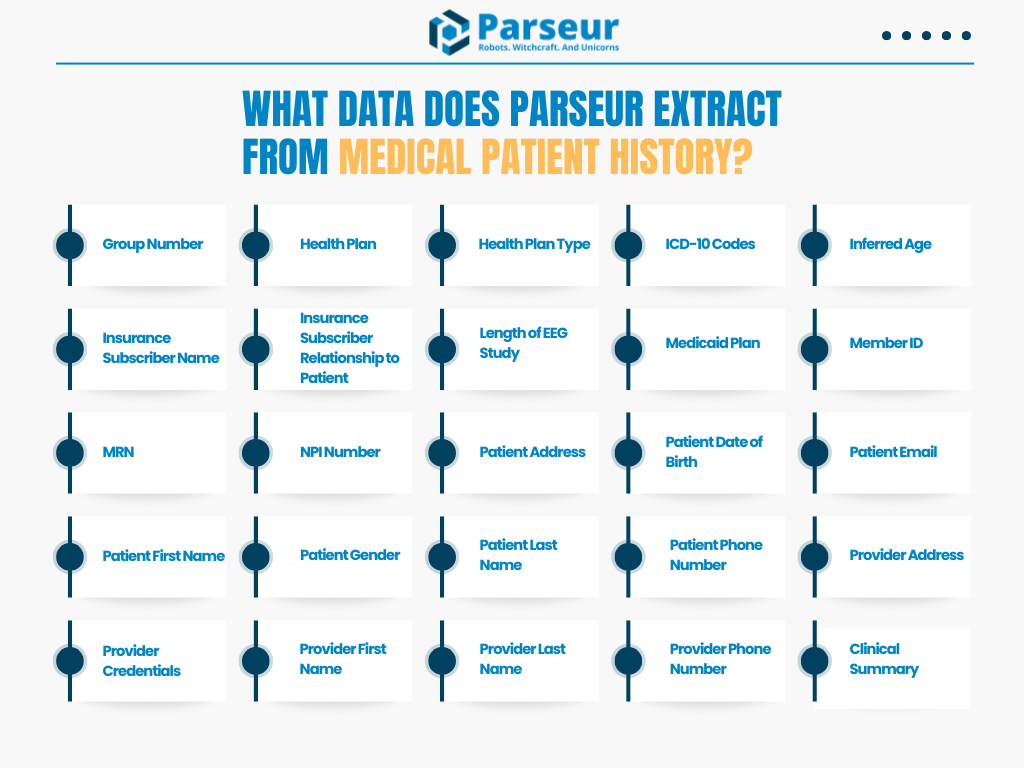 Parseur
Robots. Witchcraft. And Unicorns

WHAT DATA DOES PARSEUR EXTRACT FROM MEDICAL PATIENT HISTORY?

Group Number

Health Plan

Health Plan Type

ICD-10 Codes

Inferred Age

Insurance Subscriber Name

Insurance Subscriber Relationship to Patient

Length of EEG Study

Medicaid Plan

Member ID

MRN

NPI Number

Patient Address

Patient Date of Birth

Patient Email

Patient First Name

Patient Gender

Patient Last Name

Patient Phone Number

Provider Address

Provider Credentials

Provider First Name

Provider Last Name

Provider Phone Number

Clinical Summary