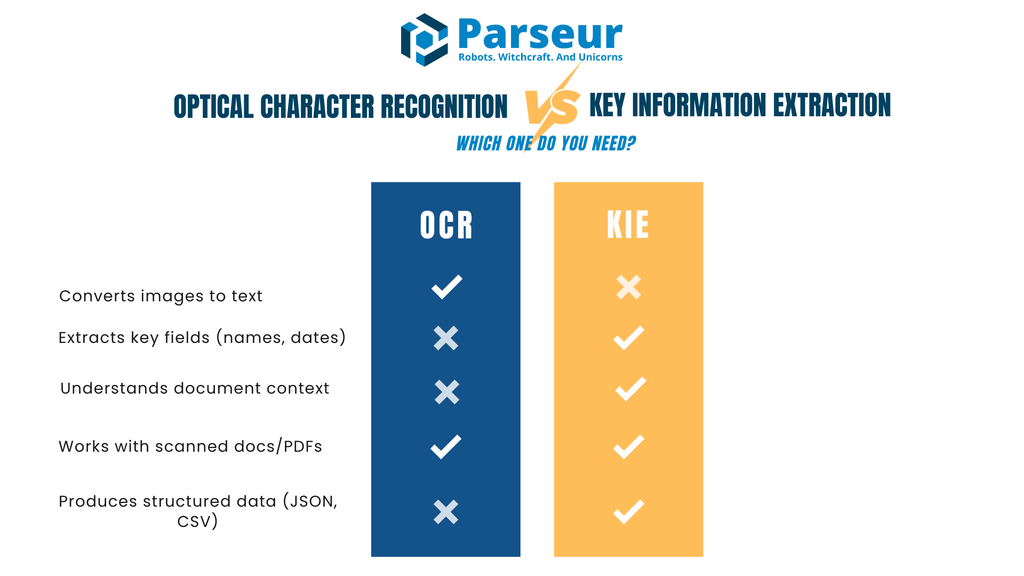 Parseur
Robots. Witchcraft. And Unicorns

OPTICAL CHARACTER RECOGNITION VS KEY INFORMATION EXTRACTION
WHICH ONE DO YOU NEED?

| | OCR | KIE |
|---|---|---|
| Converts images to text | ✓ | ✗ |
| Extracts key fields (names, dates) | ✗ | ✓ |
| Understands document context | ✗ | ✓ |
| Works with scanned docs/PDFs | ✓ | ✓ |
| Produces structured data (JSON, CSV) | ✗ | ✓ |