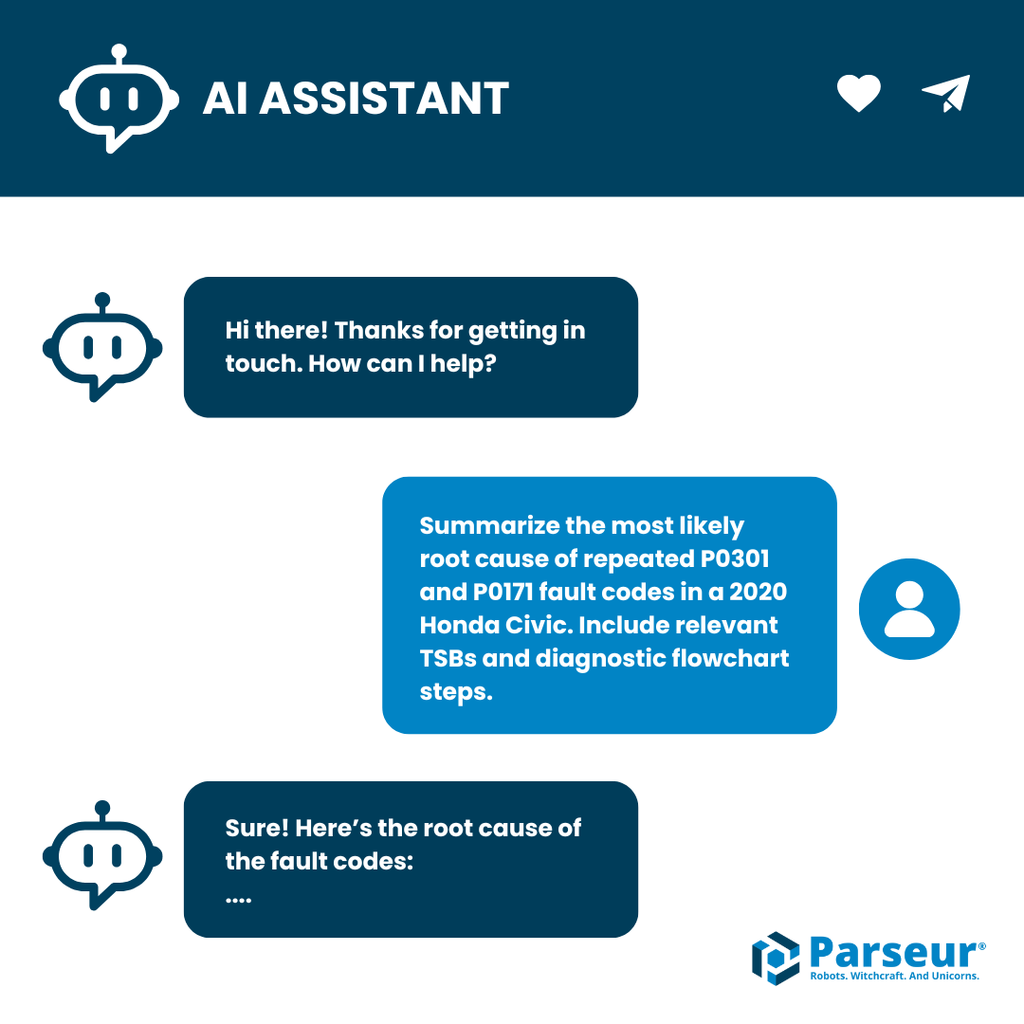 AI ASSISTANT

Hi there! Thanks for getting in touch. How can I help?

Summarize the most likely root cause of repeated P0301 and P0171 fault codes in a 2020 Honda Civic. Include relevant TSBs and diagnostic flowchart steps.

Sure! Here's the root cause of the fault codes:
....

Parseur®
Robots. Witchcraft. And Unicorns.