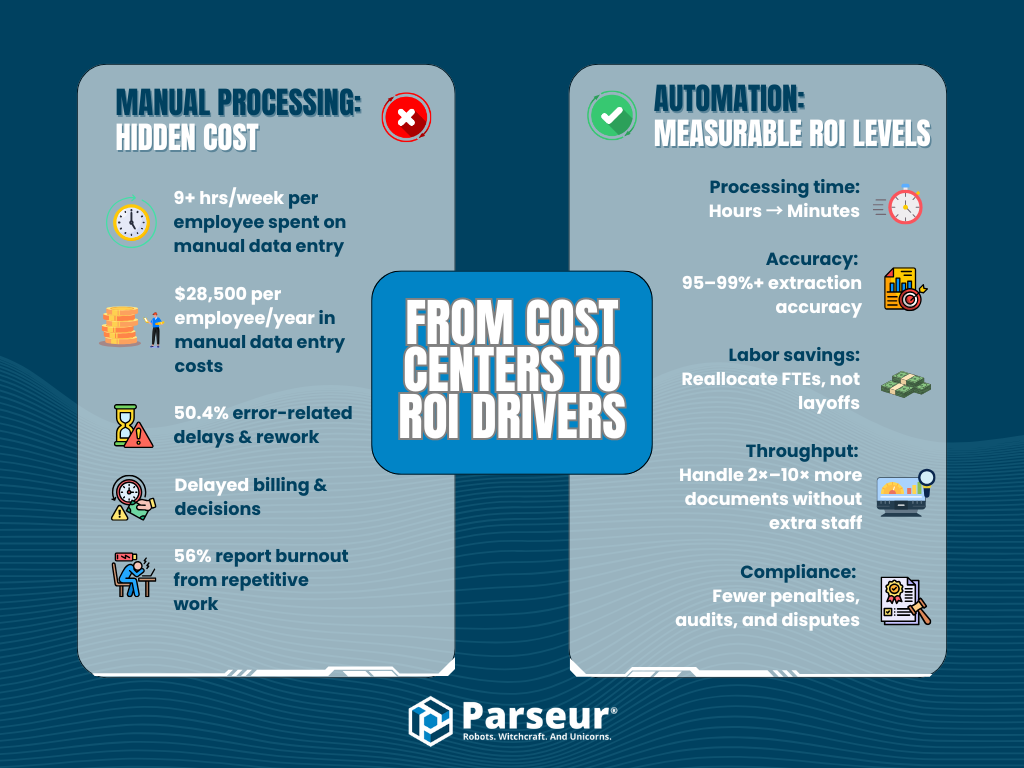 MANUAL PROCESSING:
HIDDEN COST

9+ hrs/week per employee spent on manual data entry

$28,500 per employee/year in manual data entry costs

50.4% error-related delays & rework

Delayed billing & decisions

56% report burnout from repetitive work

FROM COST CENTERS TO ROI DRIVERS

AUTOMATION:
MEASURABLE ROI LEVELS

Processing time:
Hours → Minutes

Accuracy:
95–99%+ extraction accuracy

Labor savings:
Reallocate FTEs, not layoffs

Throughput:
Handle 2×–10× more documents without extra staff

Compliance:
Fewer penalties, audits, and disputes

Parseur®
Robots. Witchcraft. And Unicorns.