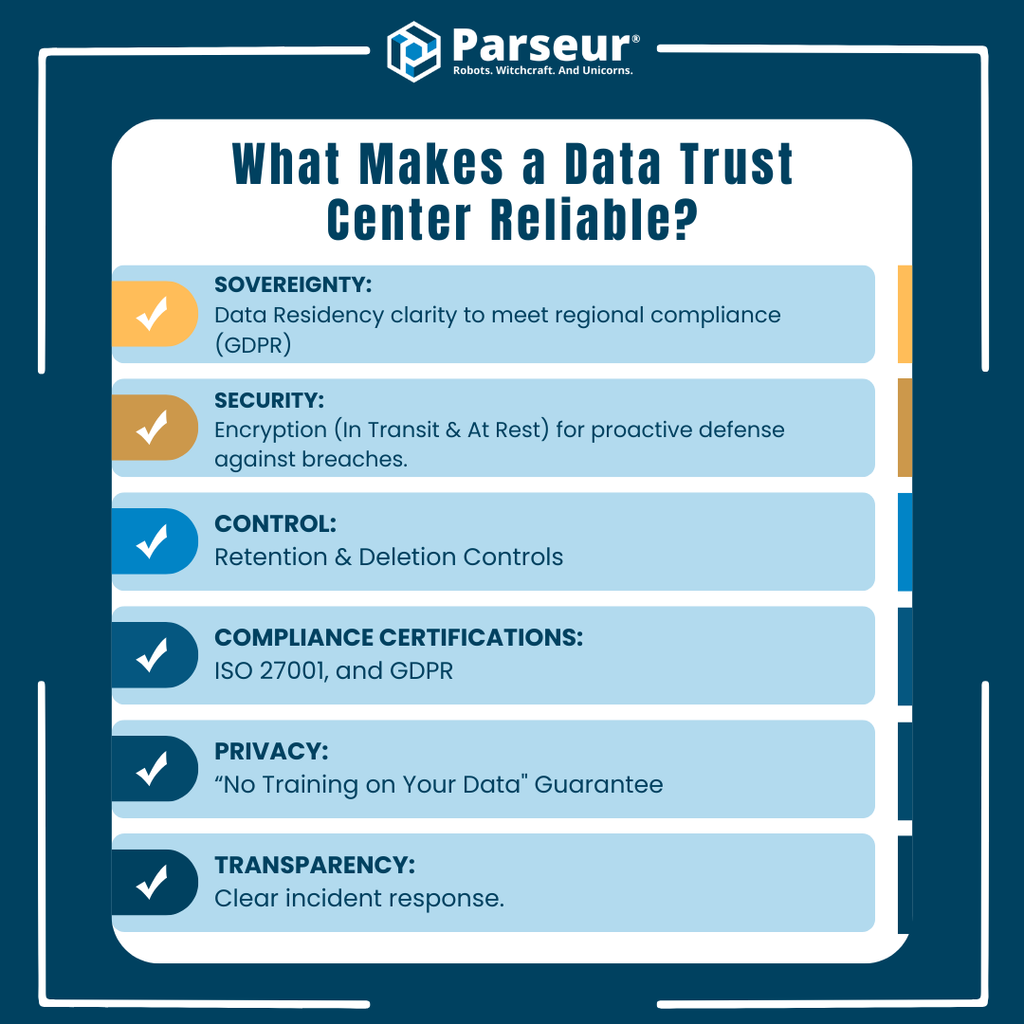 Parseur®
Robots. Witchcraft. And Unicorns.

What Makes a Data Trust Center Reliable?

SOVEREIGNTY:
Data Residency clarity to meet regional compliance (GDPR)

SECURITY:
Encryption (In Transit & At Rest) for proactive defense against breaches.

CONTROL:
Retention & Deletion Controls

COMPLIANCE CERTIFICATIONS:
ISO 27001, and GDPR

PRIVACY:
“No Training on Your Data" Guarantee

TRANSPARENCY:
Clear incident response.